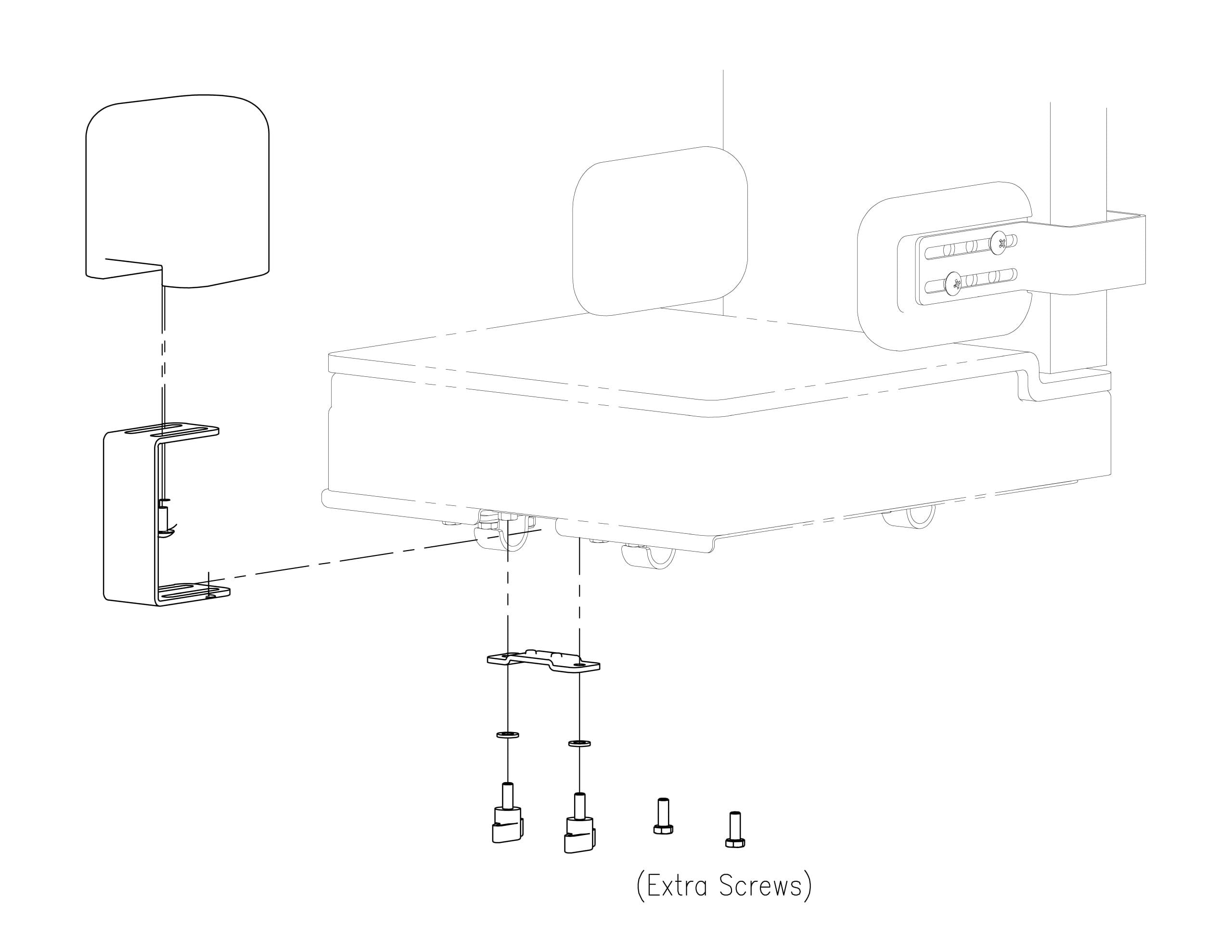 (Extra Screws)