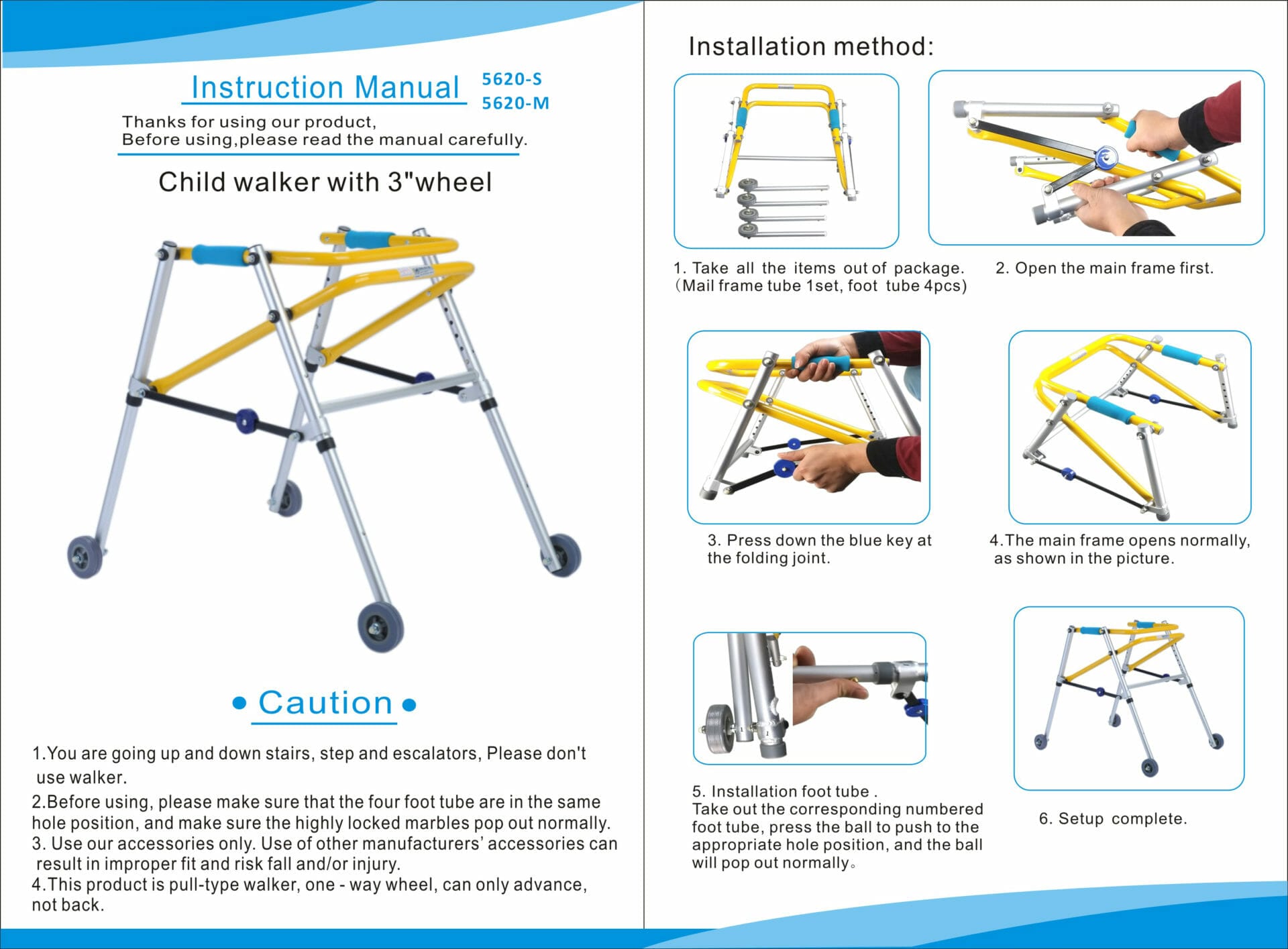 Instruction Manual 5620-S 5620-M

Thanks for using our product,
Before using,please read the manual carefully.

Child walker with 3"wheel

• Caution •

1.You are going up and down stairs, step and escalators, Please don't use walker.
2.Before using, please make sure that the four foot tube are in the same hole position, and make sure the highly locked marbles pop out normally.
3. Use our accessories only. Use of other manufacturers' accessories can result in improper fit and risk fall and/or injury.
4.This product is pull-type walker, one - way wheel, can only advance, not back.

Installation method:

1. Take all the items out of package. (Mail frame tube 1set, foot tube 4pcs)

2. Open the main frame first.

3. Press down the blue key at the folding joint.

4.The main frame opens normally, as shown in the picture.

5. Installation foot tube .
Take out the corresponding numbered foot tube, press the ball to push to the appropriate hole position, and the ball will pop out normally。

6. Setup complete.